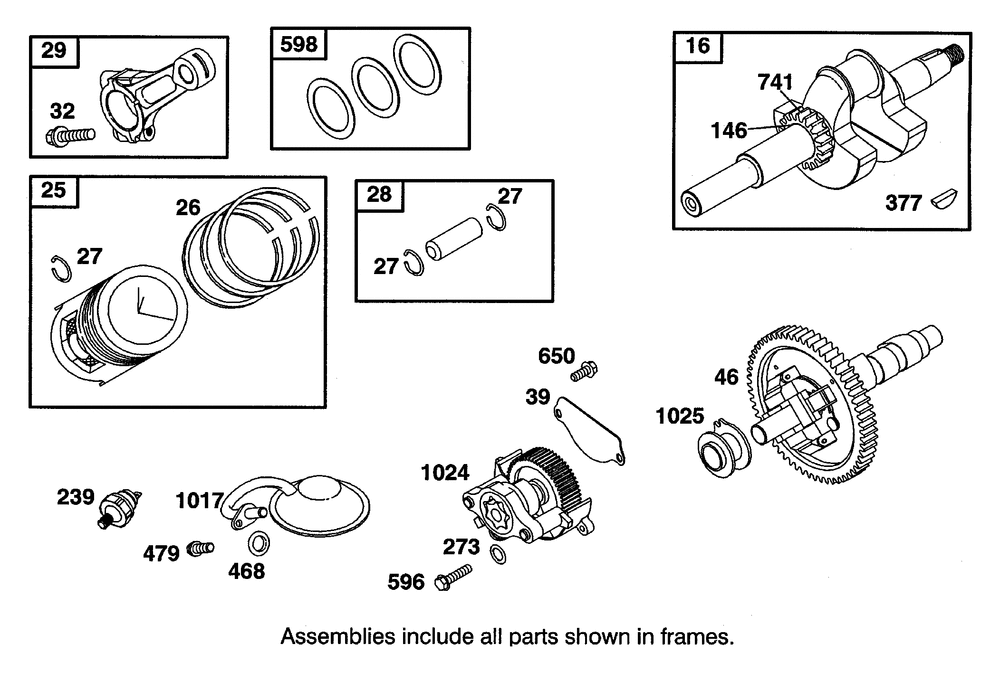 29

32

598

16

741

146

377

25

26

27

28

27

27

650

39

46

1025

1024

239

1017

479

468

273

596

Assemblies include all parts shown in frames.